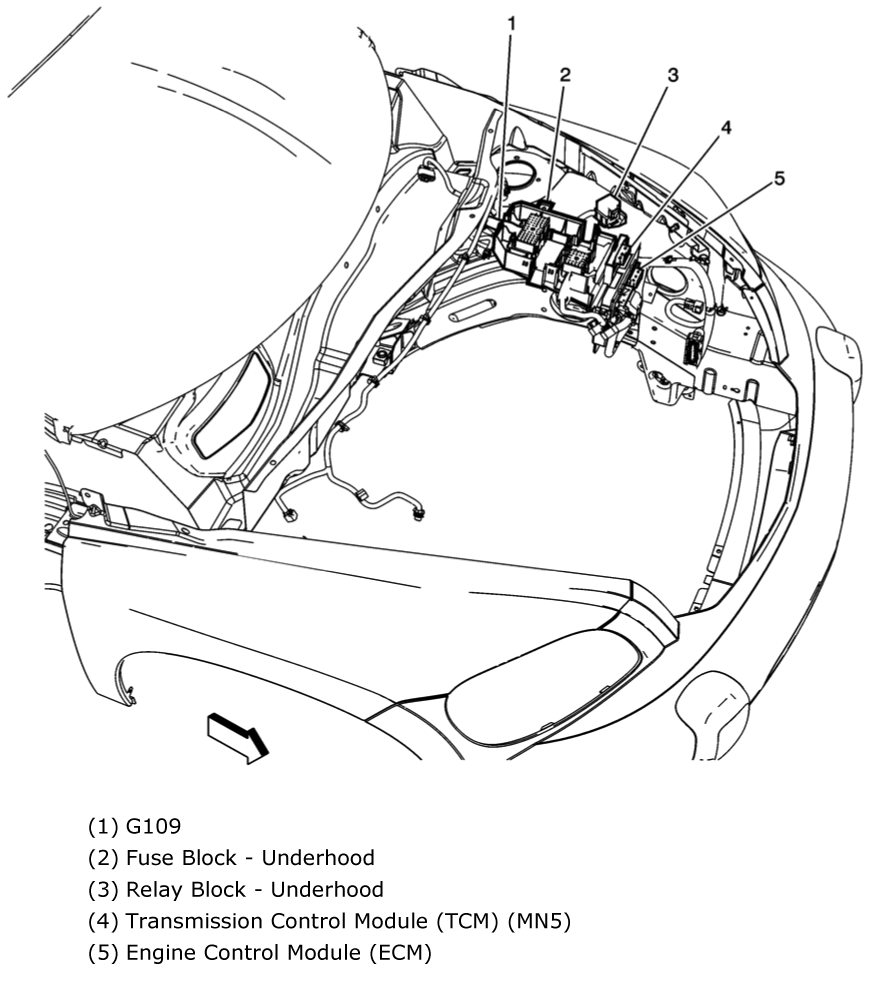 1
2
3
4
5

(1) G109
(2) Fuse Block - Underhood
(3) Relay Block - Underhood
(4) Transmission Control Module (TCM) (MN5)
(5) Engine Control Module (ECM)