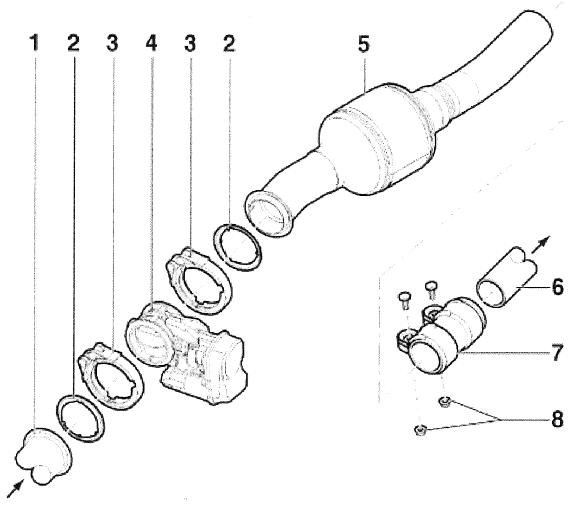 1 2 3 4 3 2 5

6

7

8