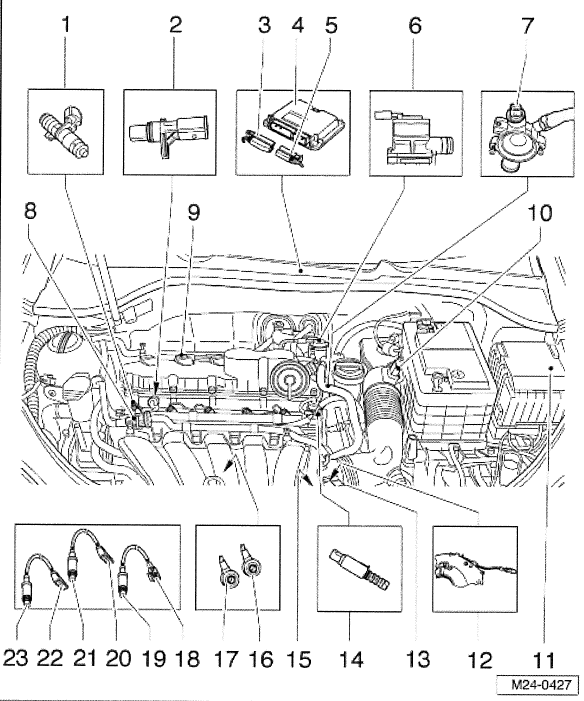 1 2 3 4 5 6 7

8 9 10

23 22 21 20 19 18 17 16 15 14 13 12 11

M24-0427