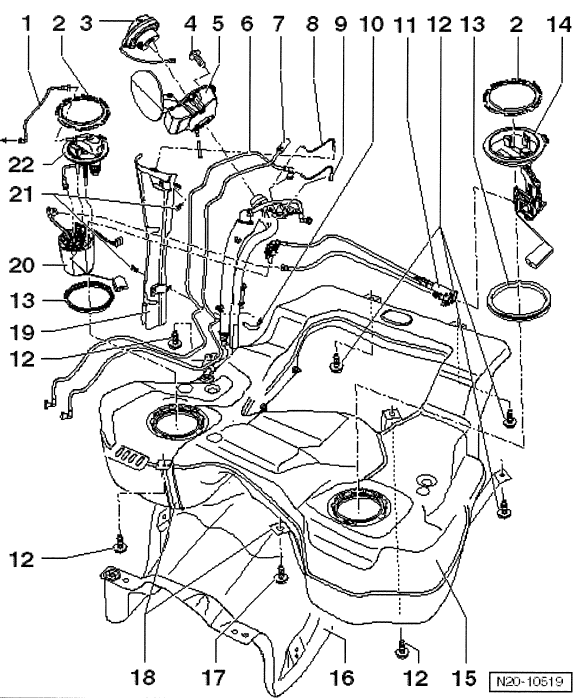 1 2 3 4 5 6 7 8 9 10 11 12 13 2 14

22

21

20

13

19

12

12

18 17 16 12 15

N20-10519