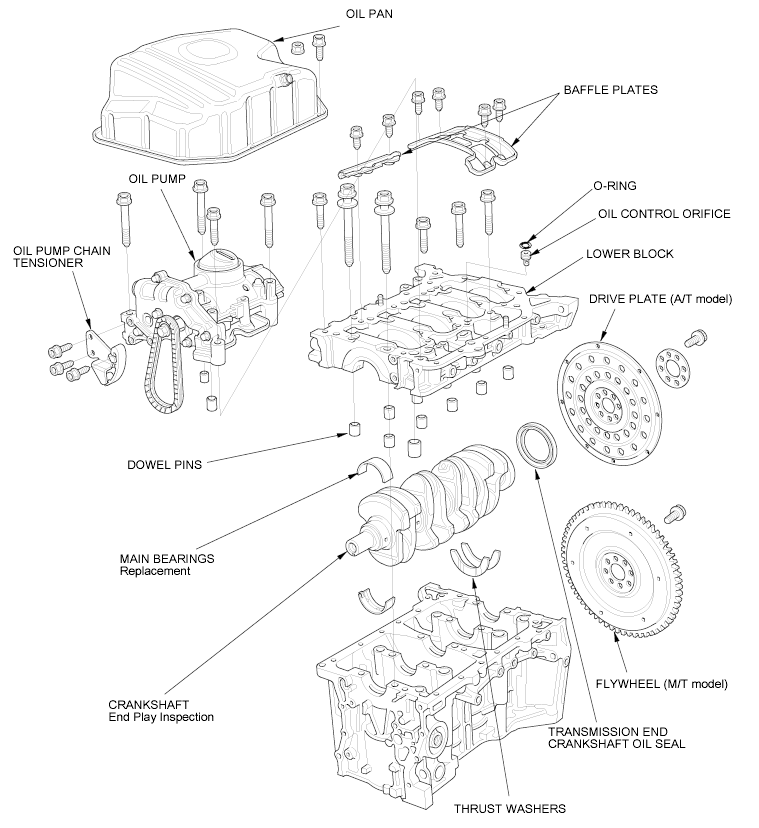 OIL PAN

BAFFLE PLATES

OIL PUMP

O-RING

OIL CONTROL ORIFICE

OIL PUMP CHAIN TENSIONER

LOWER BLOCK

DRIVE PLATE (A/T model)

DOWEL PINS

MAIN BEARINGS
Replacement

FLYWHEEL (M/T model)

CRANKSHAFT
End Play Inspection

TRANSMISSION END CRANKSHAFT OIL SEAL

THRUST WASHERS