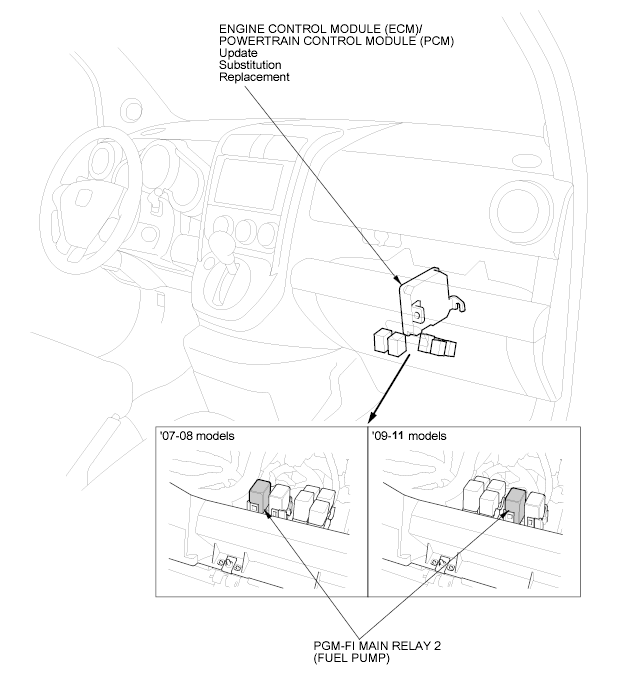 ENGINE CONTROL MODULE (ECM)/
POWERTRAIN CONTROL MODULE (PCM)
Update
Substitution
Replacement

'07-08 models

'09-11 models

PGM-FI MAIN RELAY 2
(FUEL PUMP)