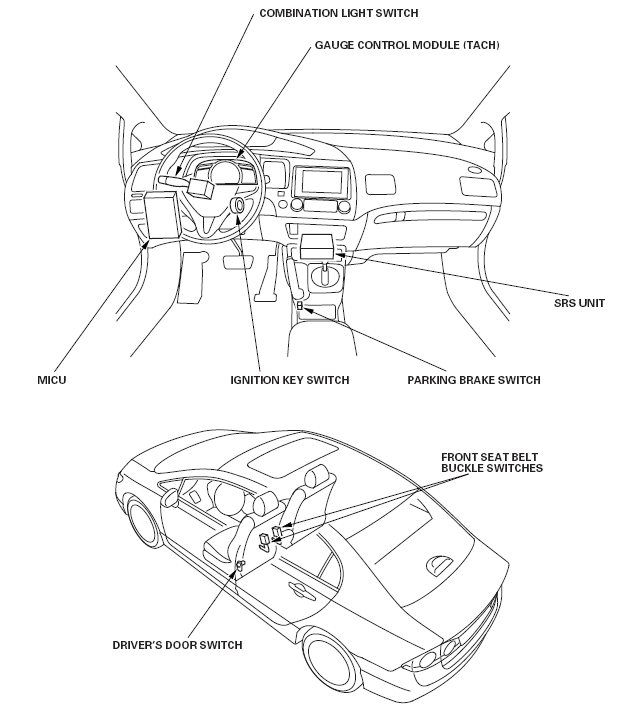 COMBINATION LIGHT SWITCH

GAUGE CONTROL MODULE (TACH)

SRS UNIT

MICU

IGNITION KEY SWITCH

PARKING BRAKE SWITCH

FRONT SEAT BELT BUCKLE SWITCHES

DRIVER'S DOOR SWITCH