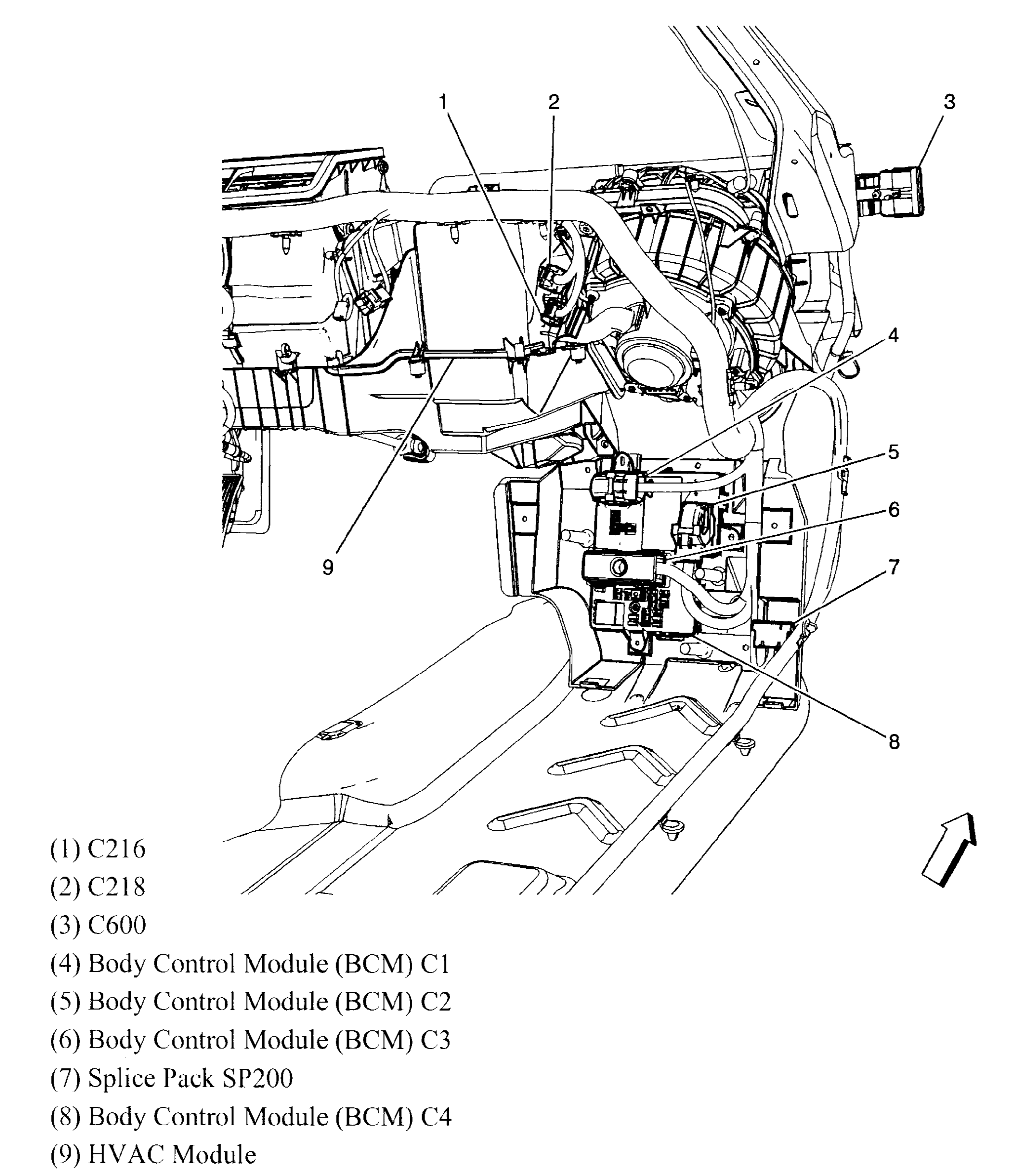 1
2
3
4
5
6
7
8
9

(1) C216
(2) C218
(3) C600
(4) Body Control Module (BCM) C1
(5) Body Control Module (BCM) C2
(6) Body Control Module (BCM) C3
(7) Splice Pack SP200
(8) Body Control Module (BCM) C4
(9) HVAC Module