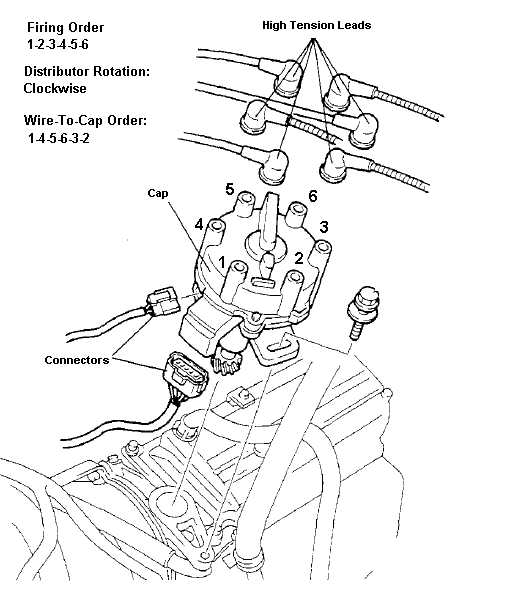 Firing Order
1-2-3-4-5-6

Distributor Rotation:
Clockwise

Wire-To-Cap Order:
1-4-5-6-3-2

High Tension Leads

Cap

5
6
4
3
1
2

Connectors