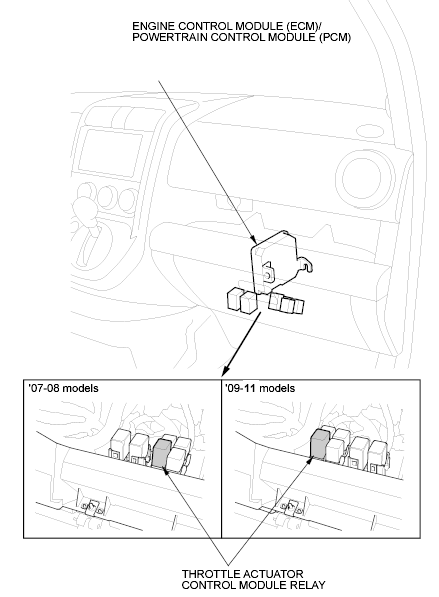 ENGINE CONTROL MODULE (ECM)/
POWERTRAIN CONTROL MODULE (PCM)

'07-08 models

'09-11 models

THROTTLE ACTUATOR
CONTROL MODULE RELAY