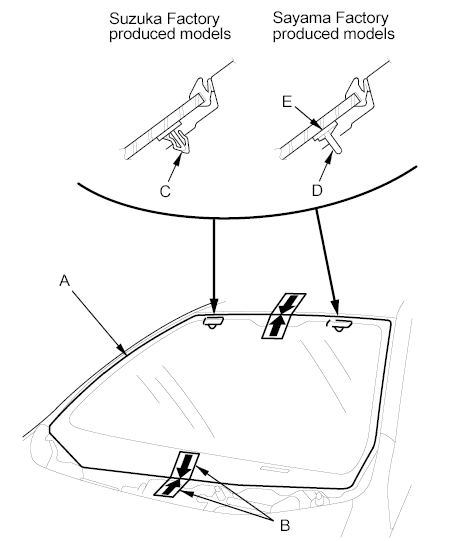 Suzuka Factory produced models

Sayama Factory produced models

E

C

D

A

B