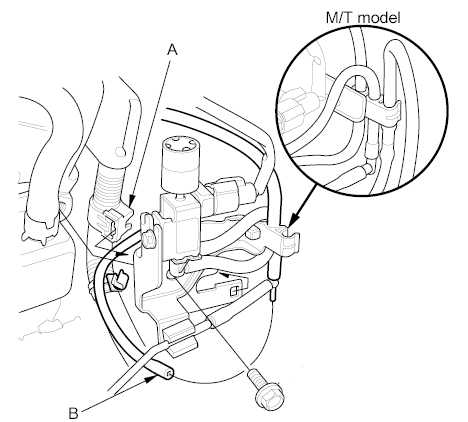 M/T model

A

B