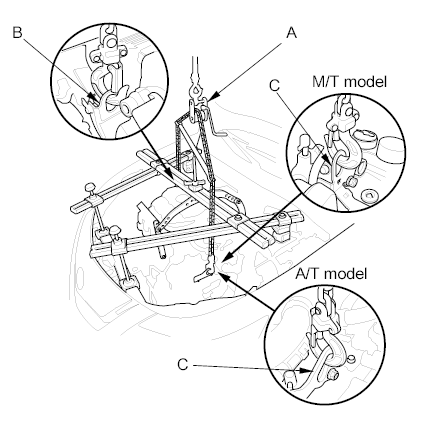 B
A
C
M/T model
A/T model
C