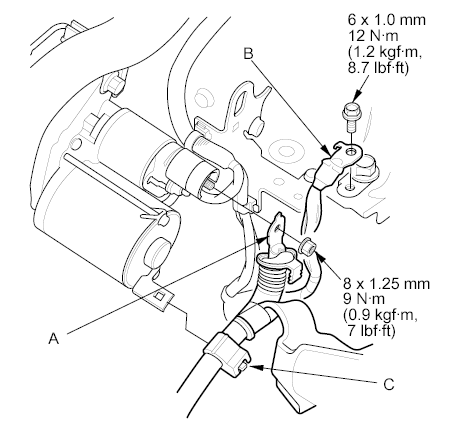 6 x 1.0 mm
12 N·m
(1.2 kgf·m,
8.7 lbf·ft)

B

8 x 1.25 mm
9 N·m
(0.9 kgf·m,
7 lbf·ft)

A

C