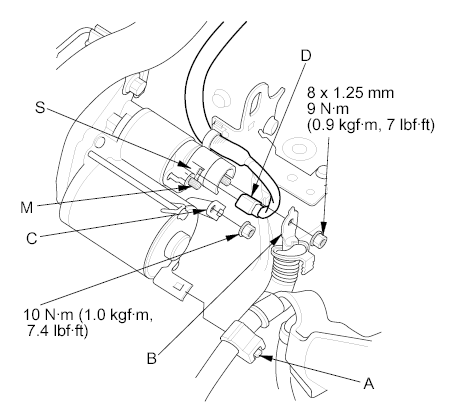 D

8 x 1.25 mm
9 N·m
(0.9 kgf·m, 7 lbf·ft)

S

M

C

10 N·m (1.0 kgf·m, 7.4 lbf·ft)

B

A