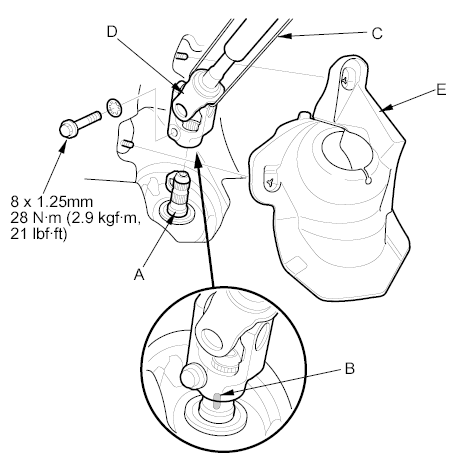 D

C

E

8 x 1.25mm
28 N·m (2.9 kgf·m,
21 lbf·ft)

A

B