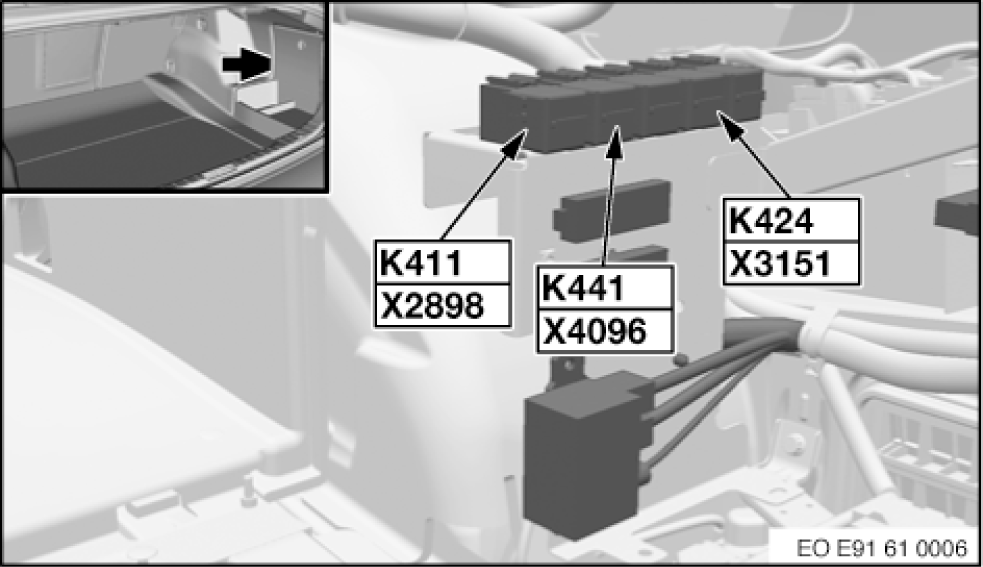 K411
X2898

K441
X4096

K424
X3151

EO E91 61 0006