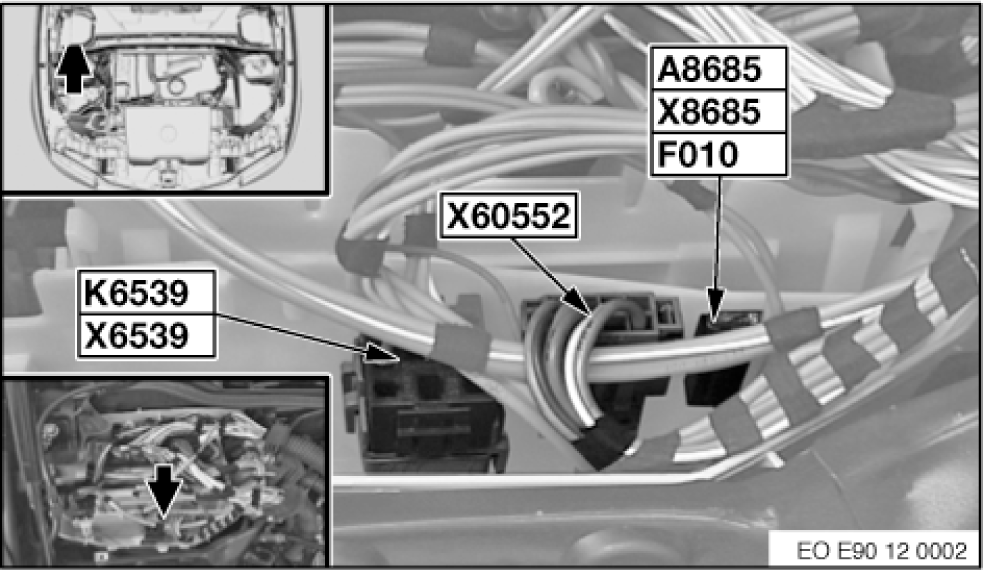 A8685
X8685
F010
X60552
K6539
X6539
EO E90 12 0002