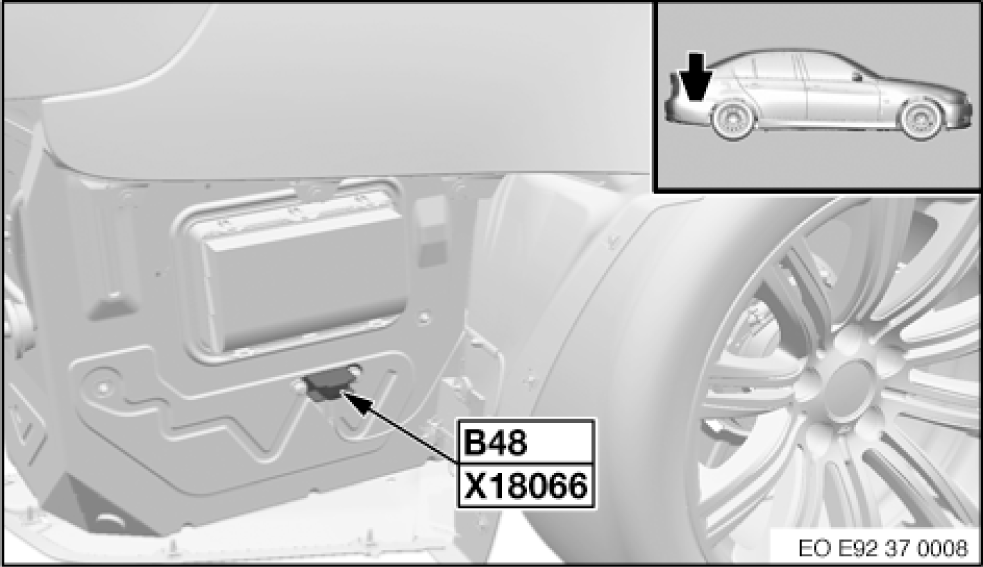 B48
X18066

EO E92 37 0008