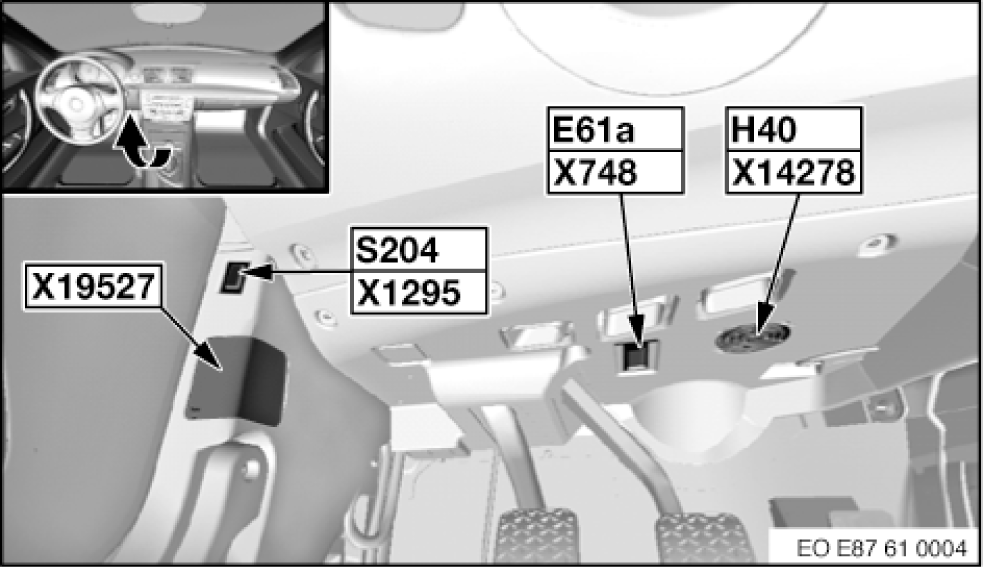 E61a
X748

H40
X14278

S204
X1295

X19527

EO E87 61 0004