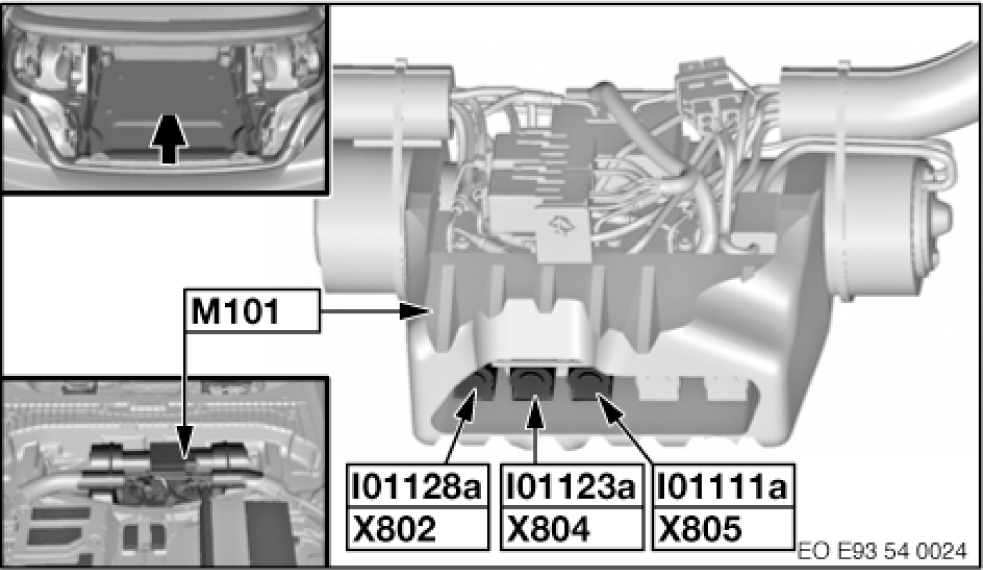 M101

I01128a
X802

I01123a
X804

I01111a
X805

EO E93 54 0024