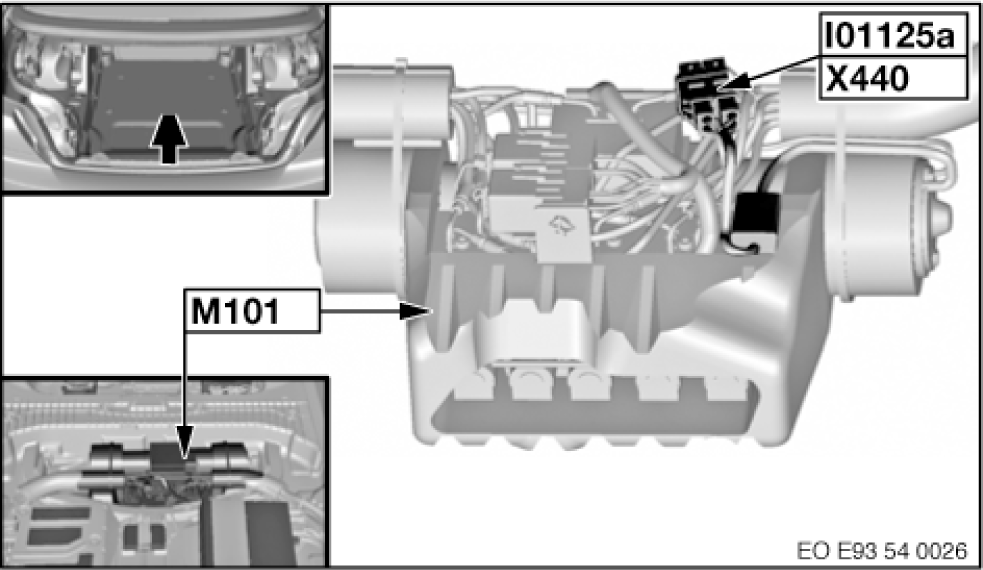 I01125a
X440
M101
EO E93 54 0026