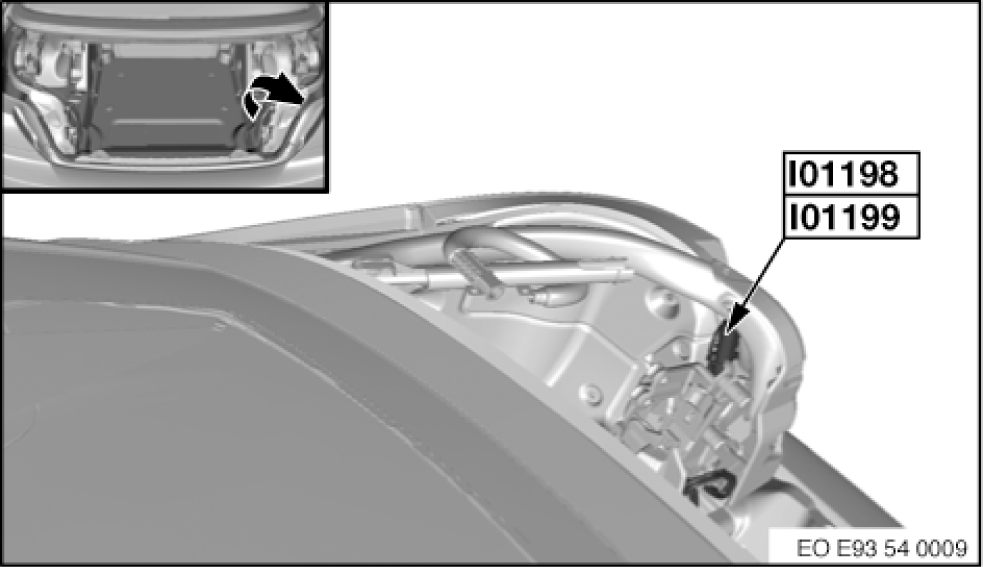 I01198
I01199

EO E93 54 0009