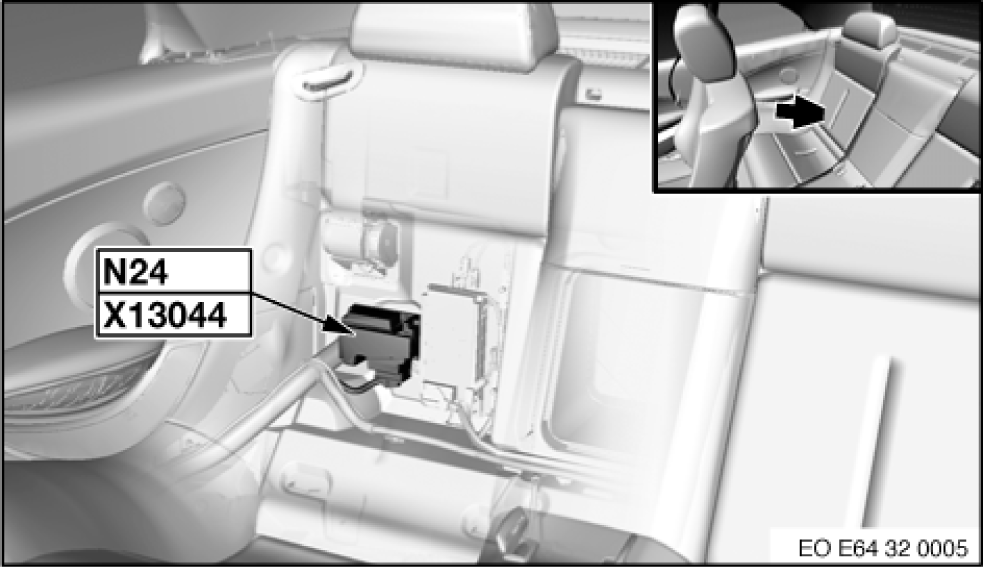 N24
X13044

EO E64 32 0005