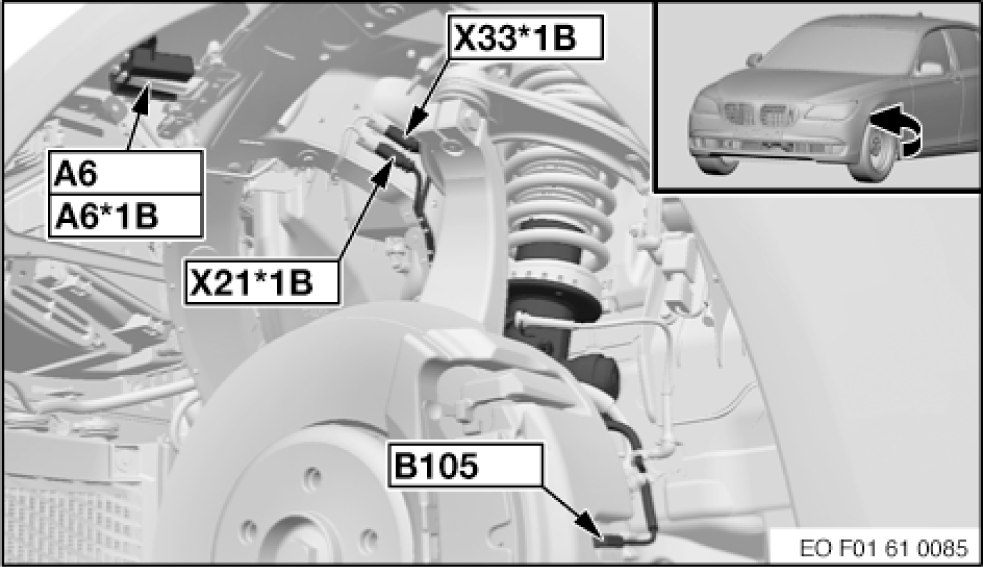 X33*1B

A6
A6*1B

X21*1B

B105

EO F01 61 0085