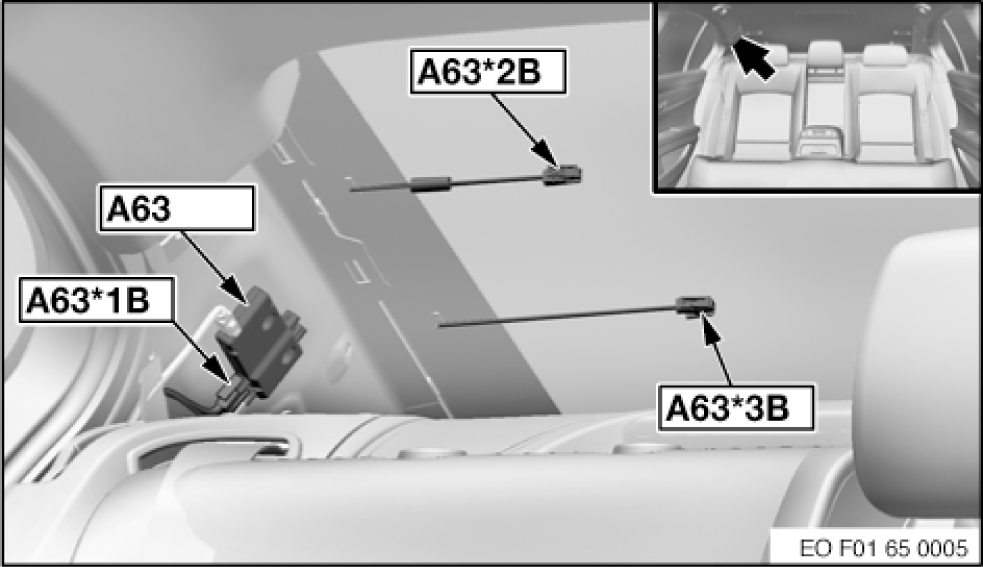 A63*2B

A63

A63*1B

A63*3B

EO F01 65 0005