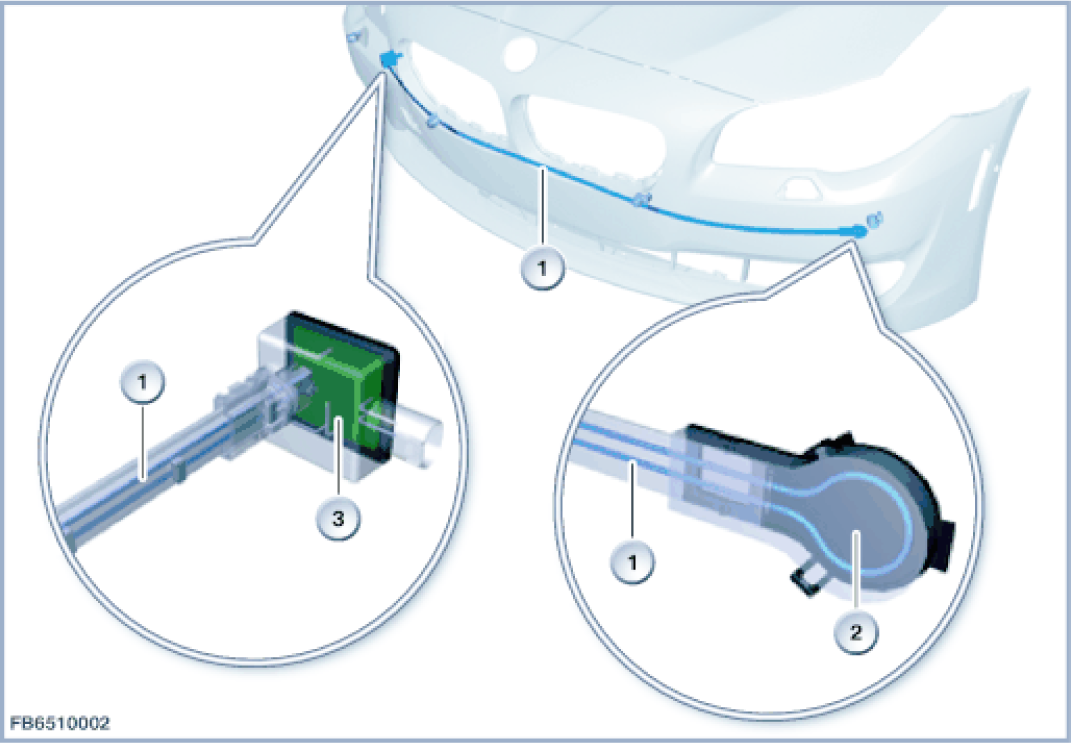 1

1

3

1

2

FB6510002