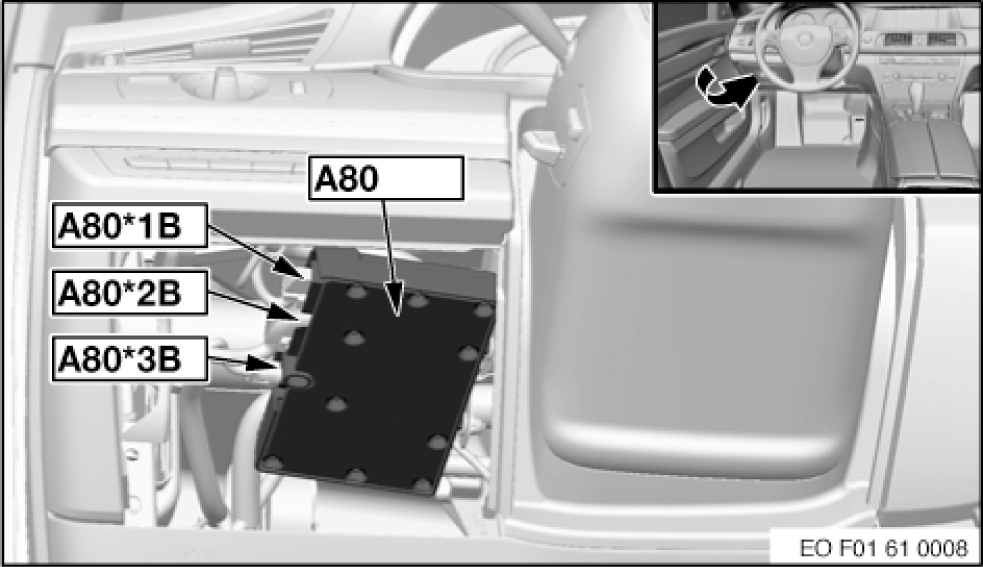 A80
A80*1B
A80*2B
A80*3B
EO F01 61 0008