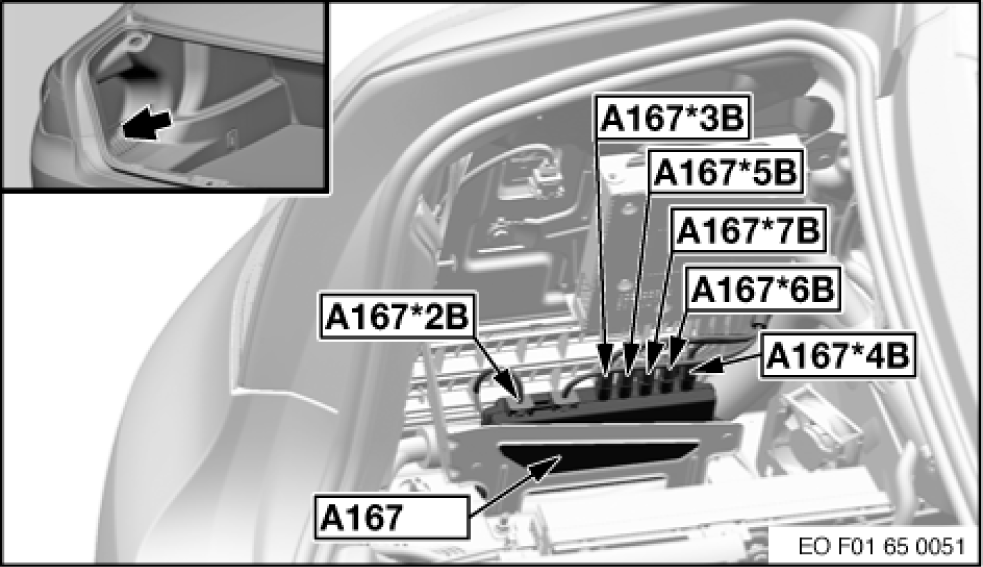 A167*3B
A167*5B
A167*7B
A167*6B
A167*2B
A167*4B
A167
EO F01 65 0051