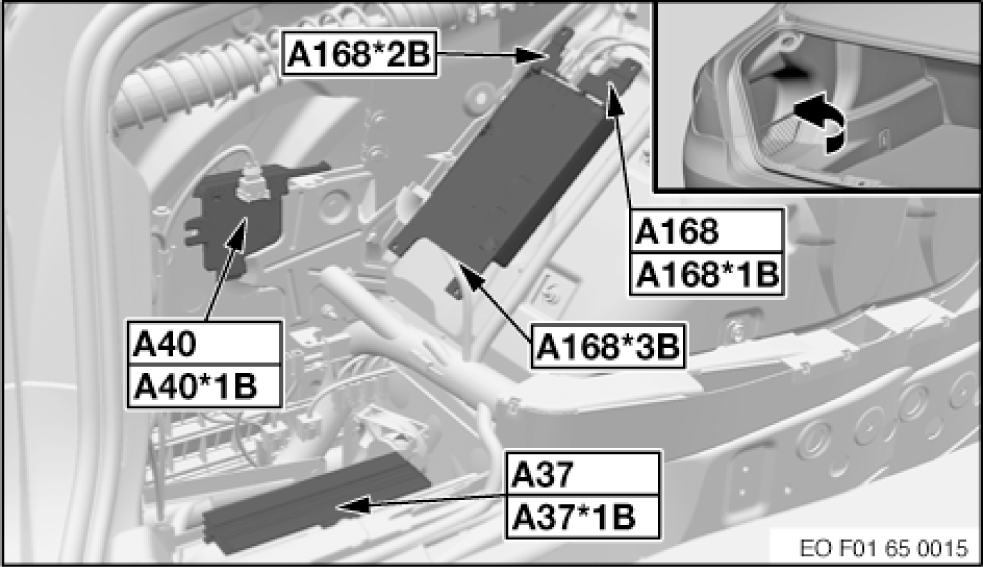 A168*2B

A168
A168*1B

A40
A40*1B

A168*3B

A37
A37*1B

EO F01 65 0015