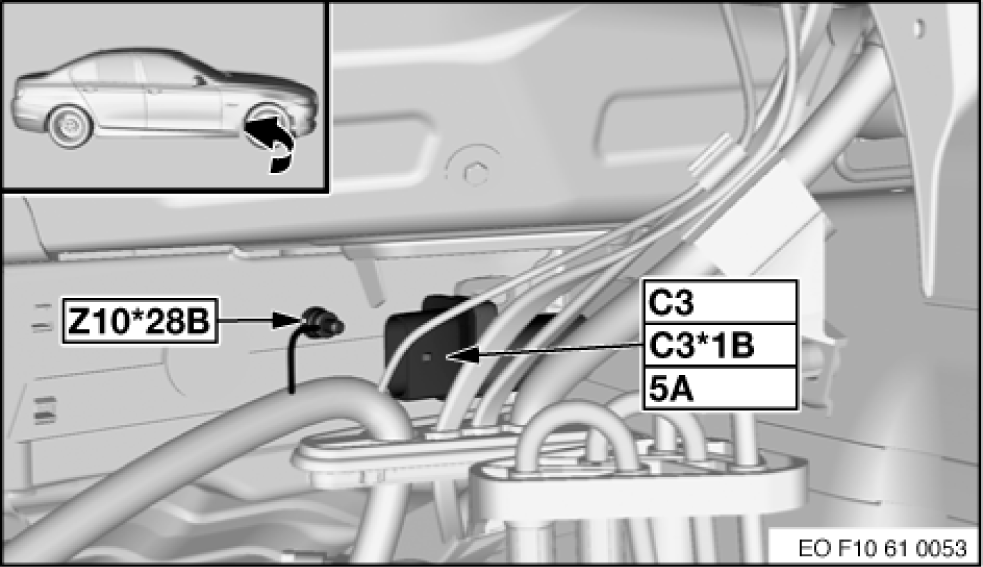 Z10*28B

C3
C3*1B
5A

EO F10 61 0053