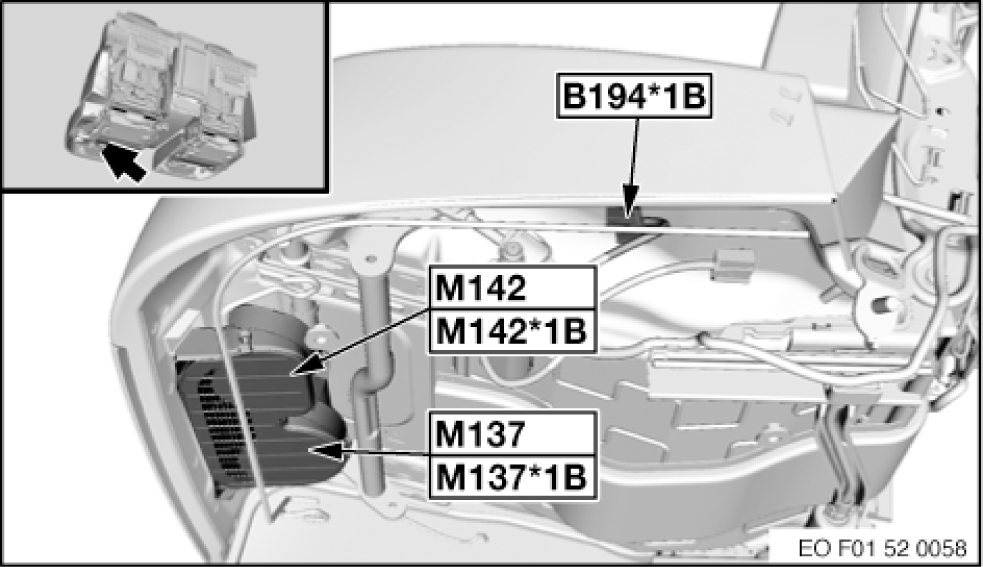 B194*1B

M142

M142*1B

M137

M137*1B

EO F01 52 0058