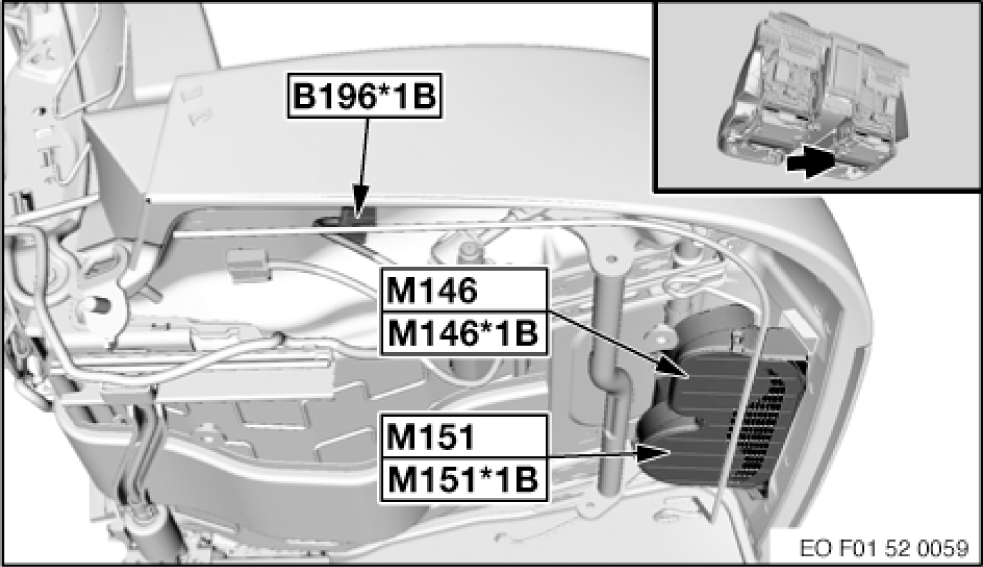 B196*1B

M146

M146*1B

M151

M151*1B

EO F01 52 0059