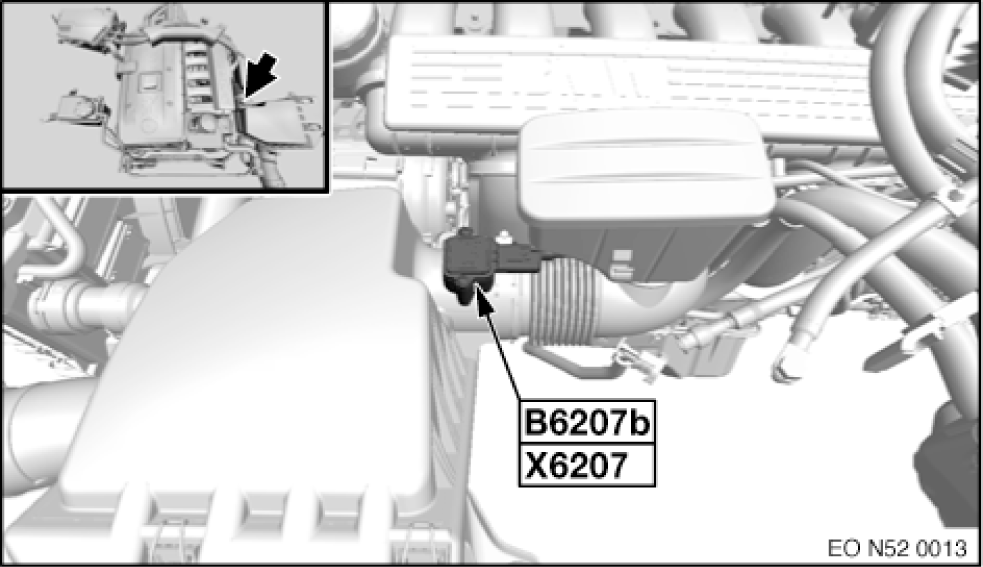 B6207b
X6207

EO N52 0013