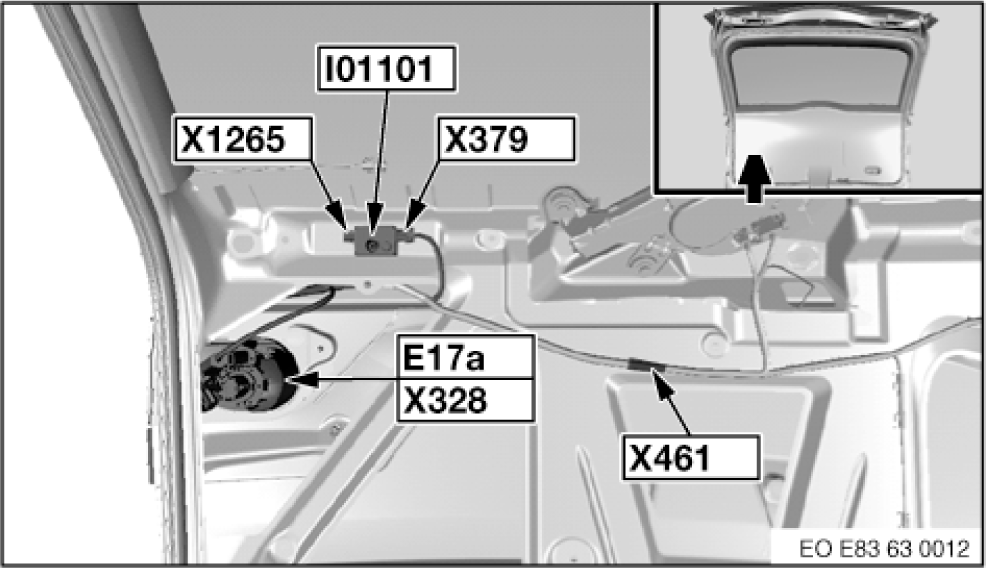 I01101
X1265
X379
E17a
X328
X461
EO E83 63 0012