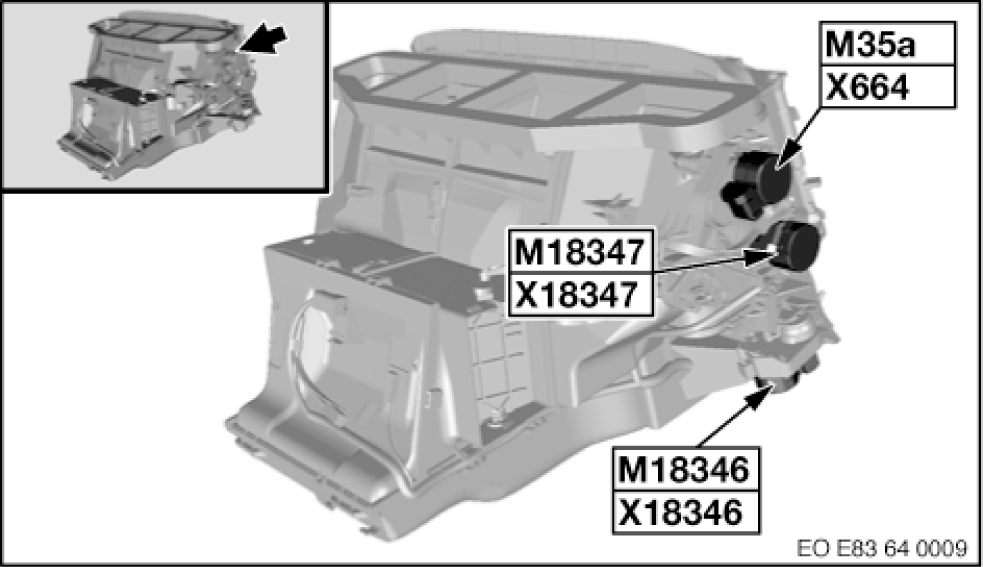 M35a
X664

M18347
X18347

M18346
X18346

EO E83 64 0009