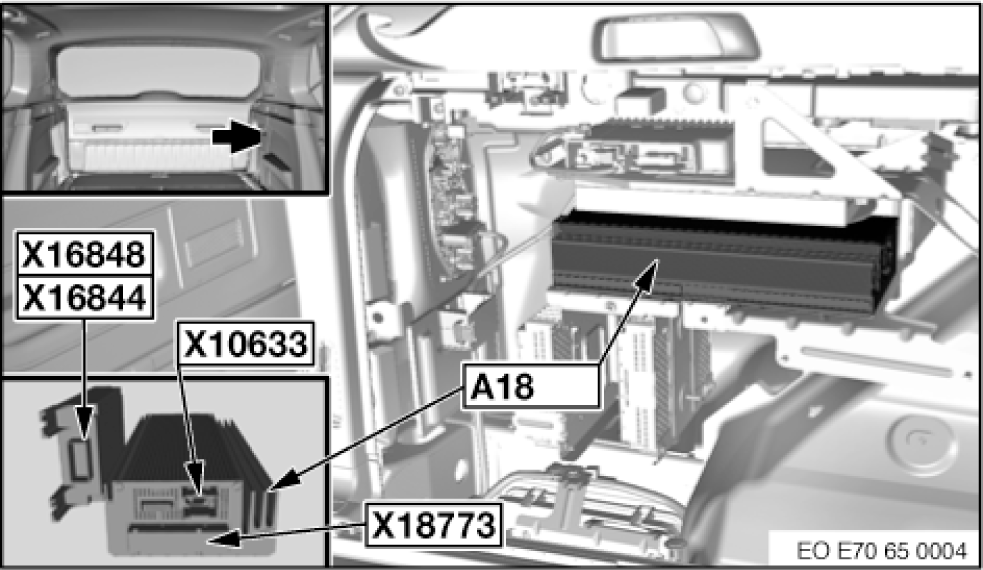 X16848
X16844
X10633
A18
X18773
EO E70 65 0004