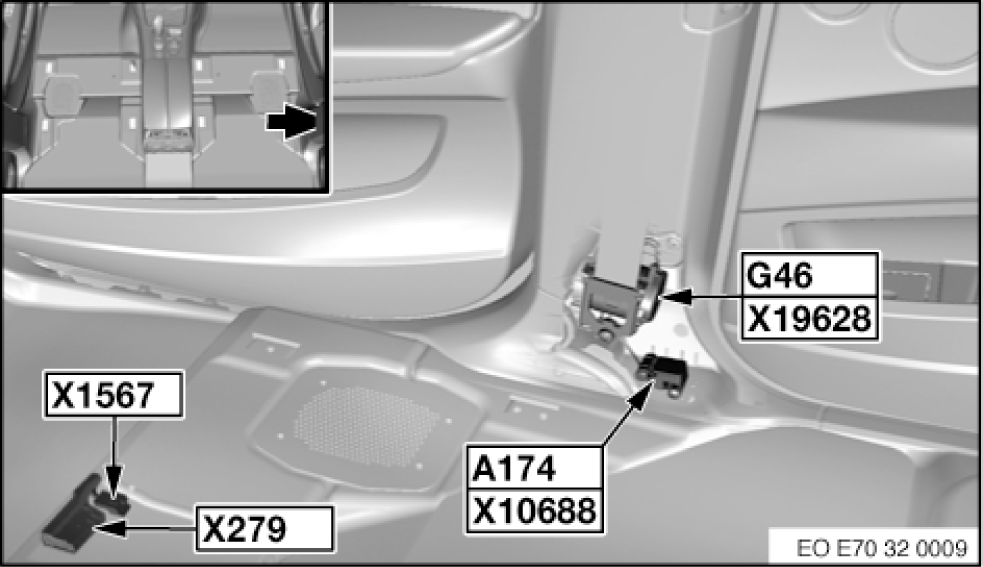 G46
X19628

X1567

A174
X10688

X279

EO E70 32 0009