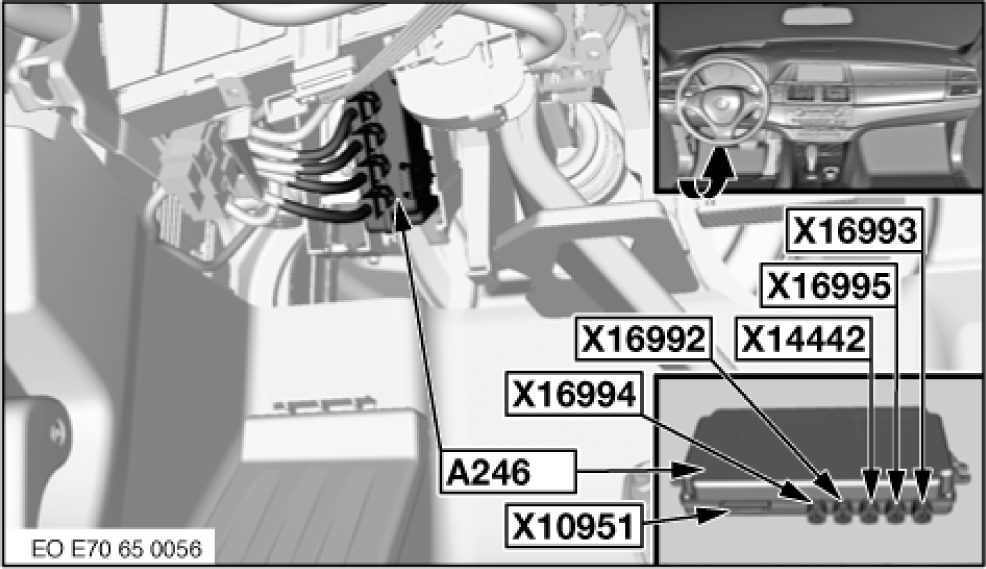 X16993
X16995
X16992
X14442
X16994
A246
X10951
EO E70 65 0056