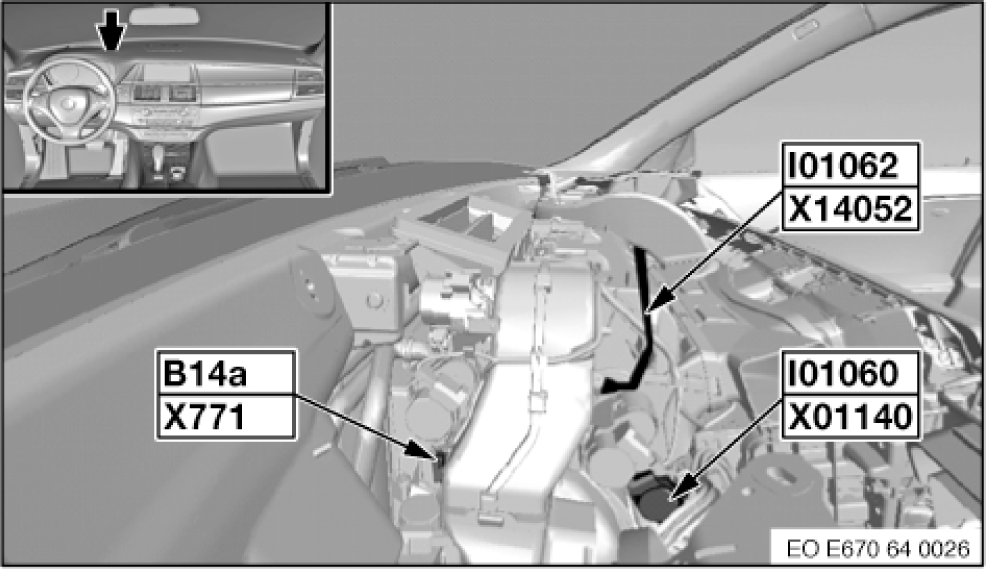 I01062
X14052

B14a
X771

I01060
X01140

EO E670 64 0026