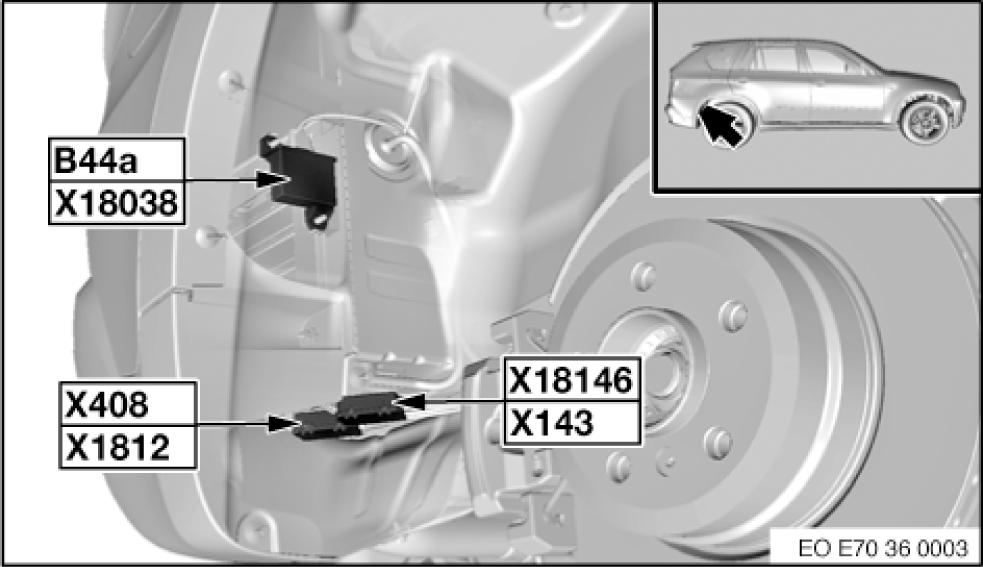 B44a
X18038

X408
X1812

X18146
X143

EO E70 36 0003