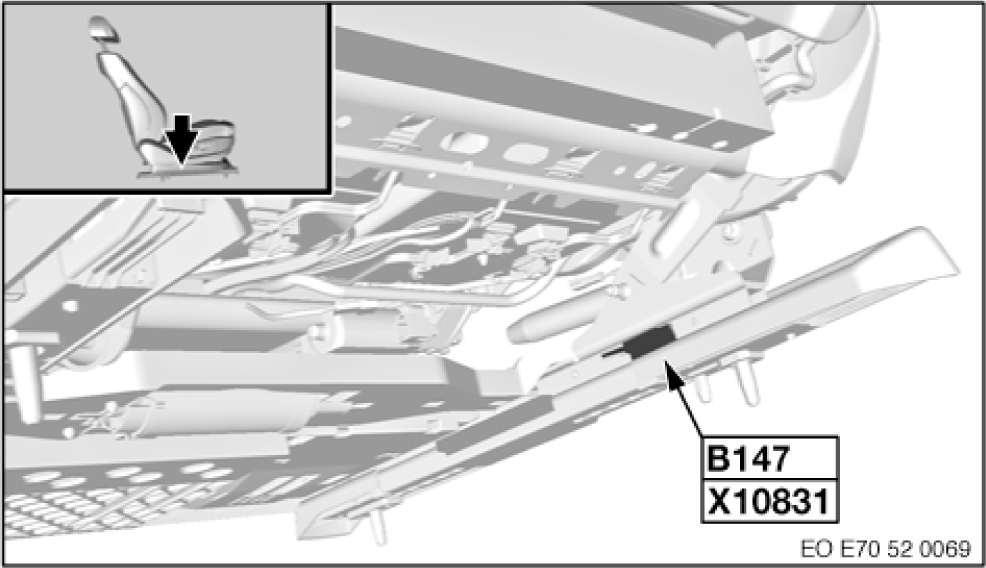 B147
X10831

EO E70 52 0069