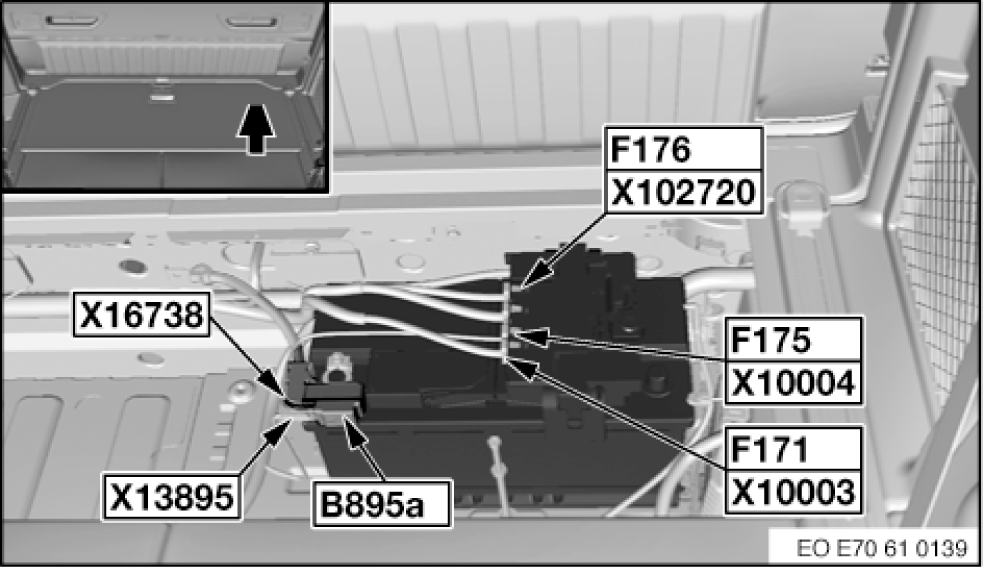 F176
X102720

X16738

F175
X10004

F171
X10003

X13895

B895a

EO E70 61 0139