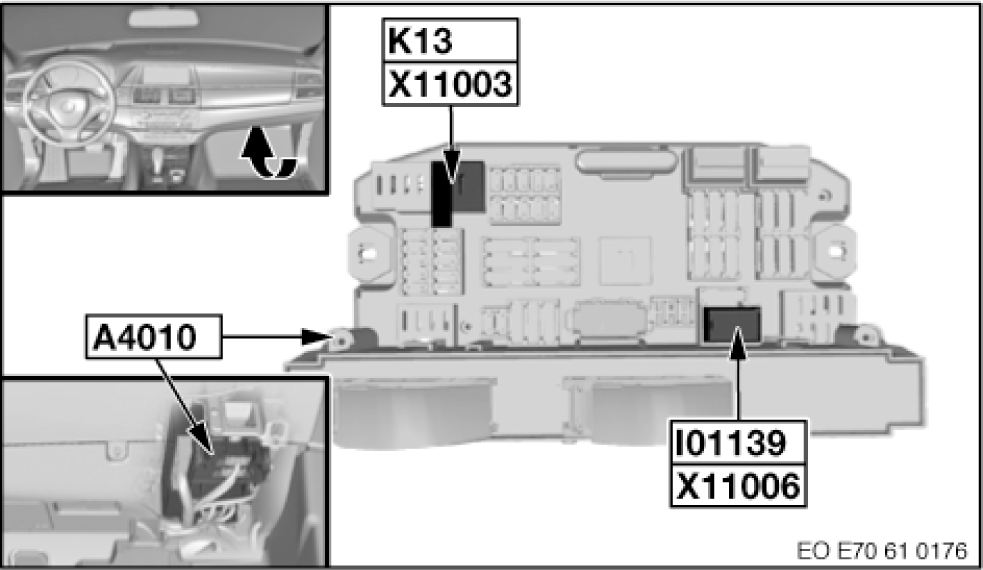 K13
X11003

A4010

I01139
X11006

EO E70 61 0176