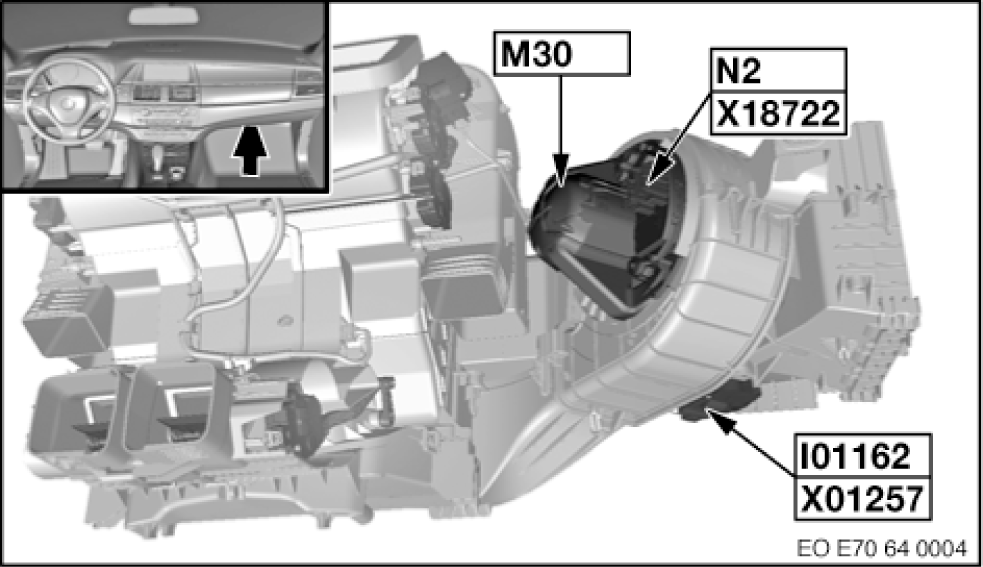 M30

N2
X18722

I01162
X01257

EO E70 64 0004