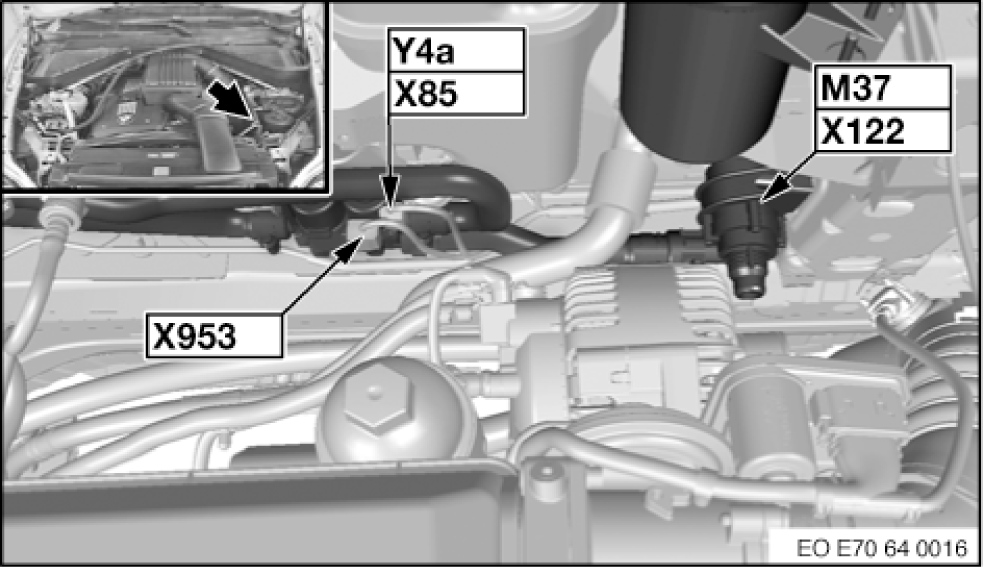 Y4a
X85

M37
X122

X953

EO E70 64 0016