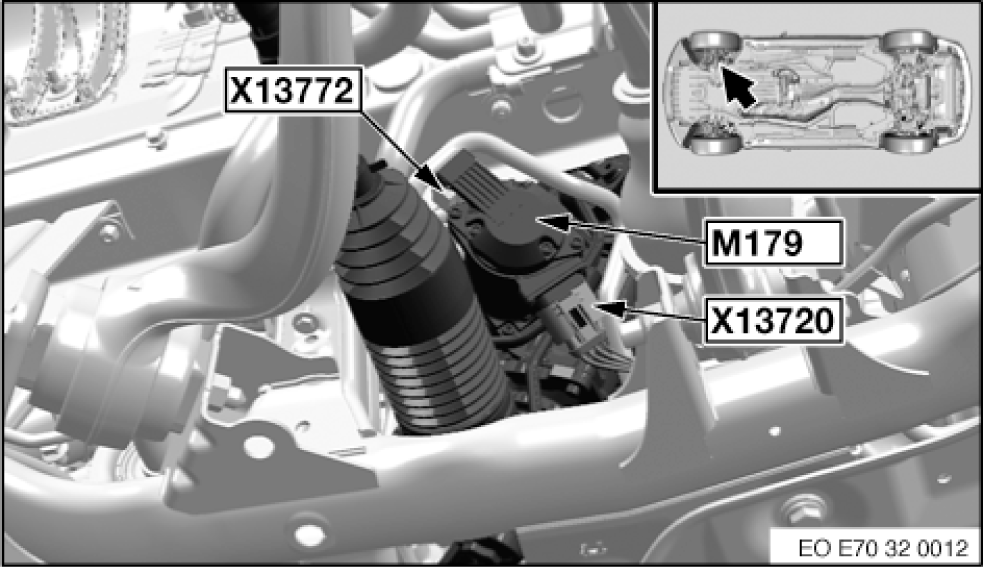 X13772

M179

X13720

EO E70 32 0012