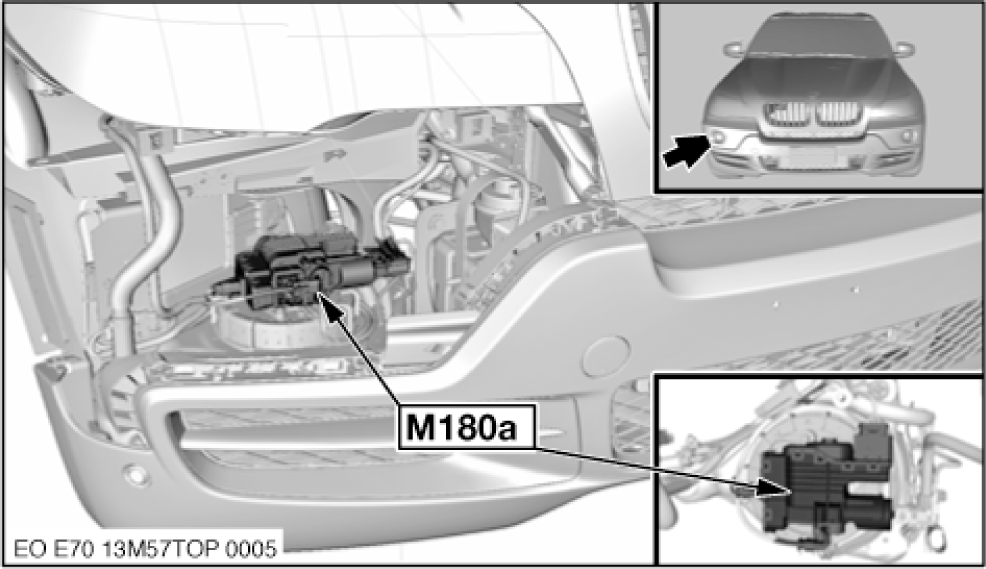 M180a

EO E70 13M57TOP 0005