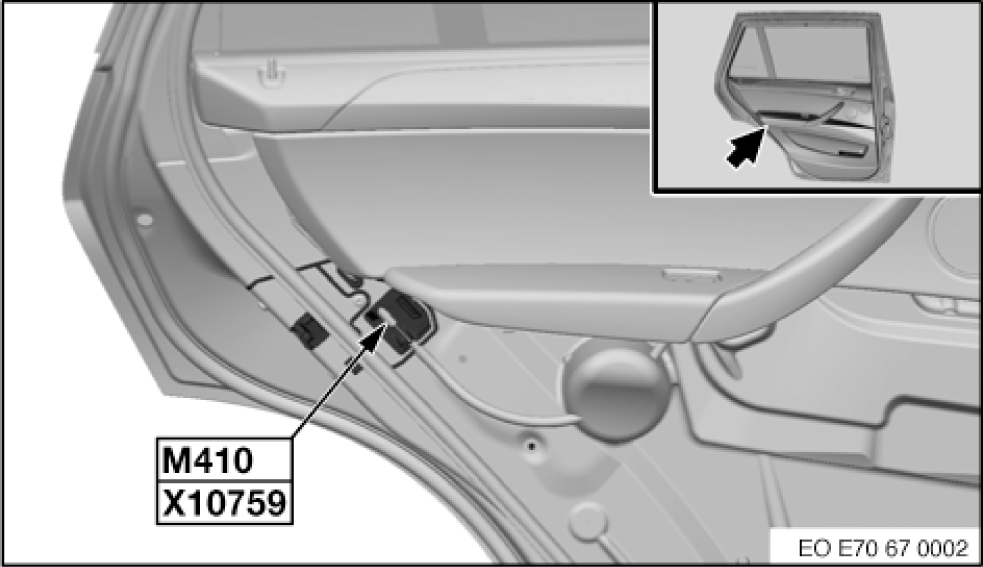 M410
X10759

EO E70 67 0002