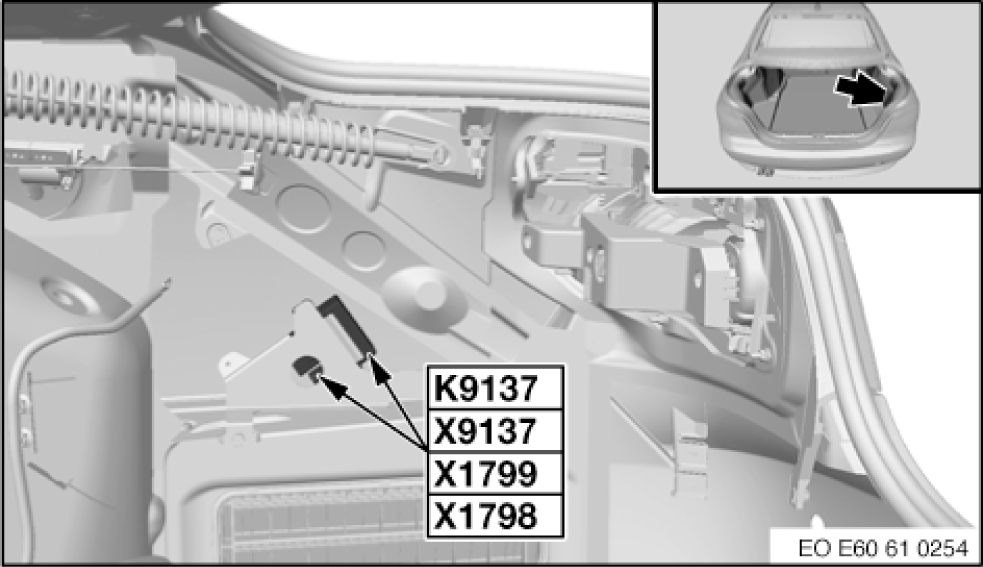 K9137
X9137
X1799
X1798

EO E60 61 0254